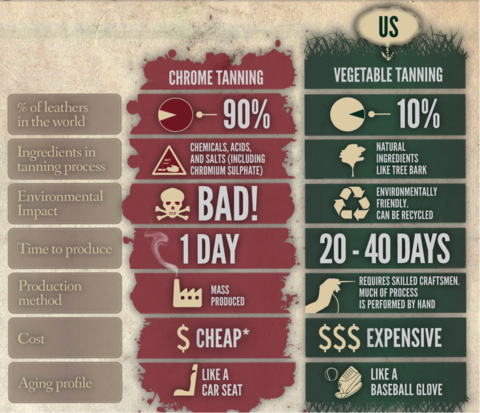 US

| | CHROME TANNING | VEGETABLE TANNING |
|---|---|---|
| % of leathers in the world | 90% | 10% |
| Ingredients in tanning process | CHEMICALS, ACIDS, AND SALTS (INCLUDING CHROMIUM SULPHATE) | NATURAL INGREDIENTS LIKE TREE BARK |
| Environmental Impact | BAD! | ENVIRONMENTALLY FRIENDLY. CAN BE RECYCLED |
| Time to produce | 1 DAY | 20 - 40 DAYS |
| Production method | MASS PRODUCED | REQUIRES SKILLED CRAFTSMEN. MUCH OF PROCESS IS PERFORMED BY HAND |
| Cost | $ CHEAP* | $$$ EXPENSIVE |
| Aging profile | LIKE A CAR SEAT | LIKE A BASEBALL GLOVE |